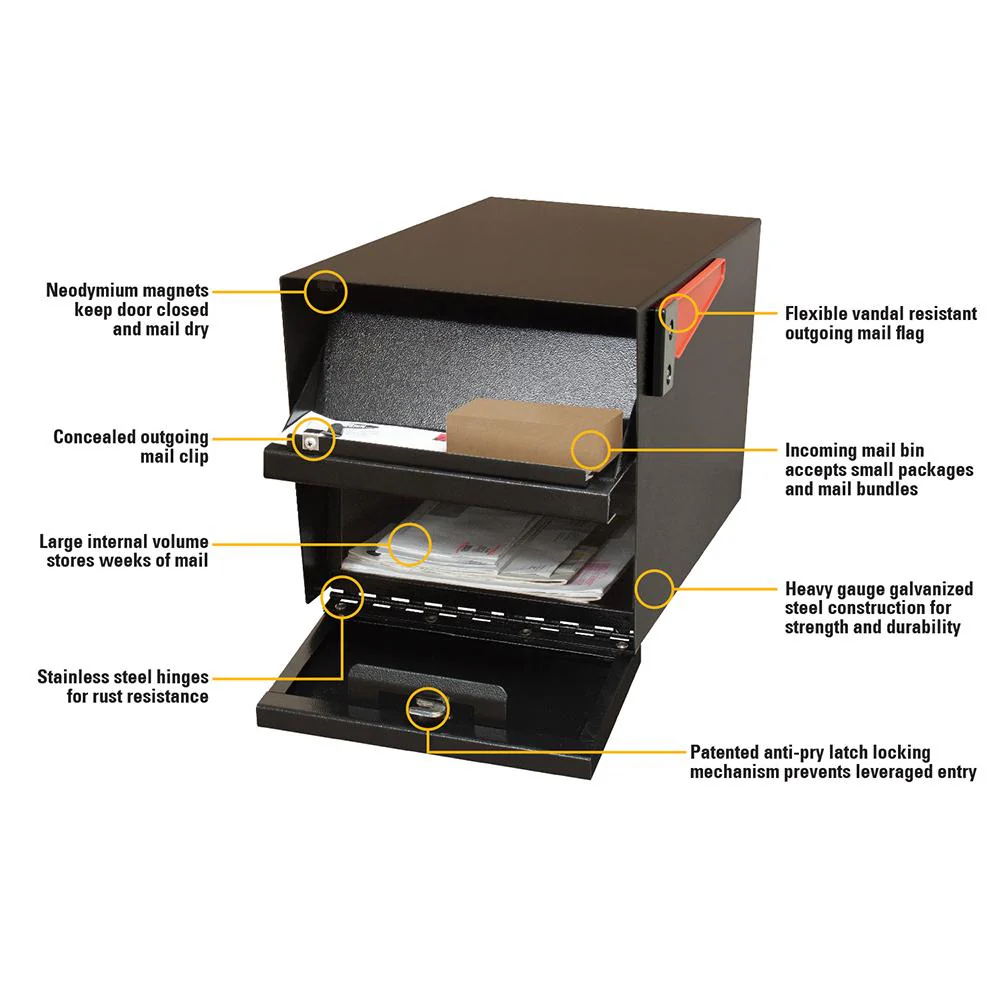 Neodymium magnets keep door closed and mail dry

Concealed outgoing mail clip

Large internal volume stores weeks of mail

Stainless steel hinges for rust resistance

Flexible vandal resistant outgoing mail flag

Incoming mail bin accepts small packages and mail bundles

Heavy gauge galvanized steel construction for strength and durability

Patented anti-pry latch locking mechanism prevents leveraged entry